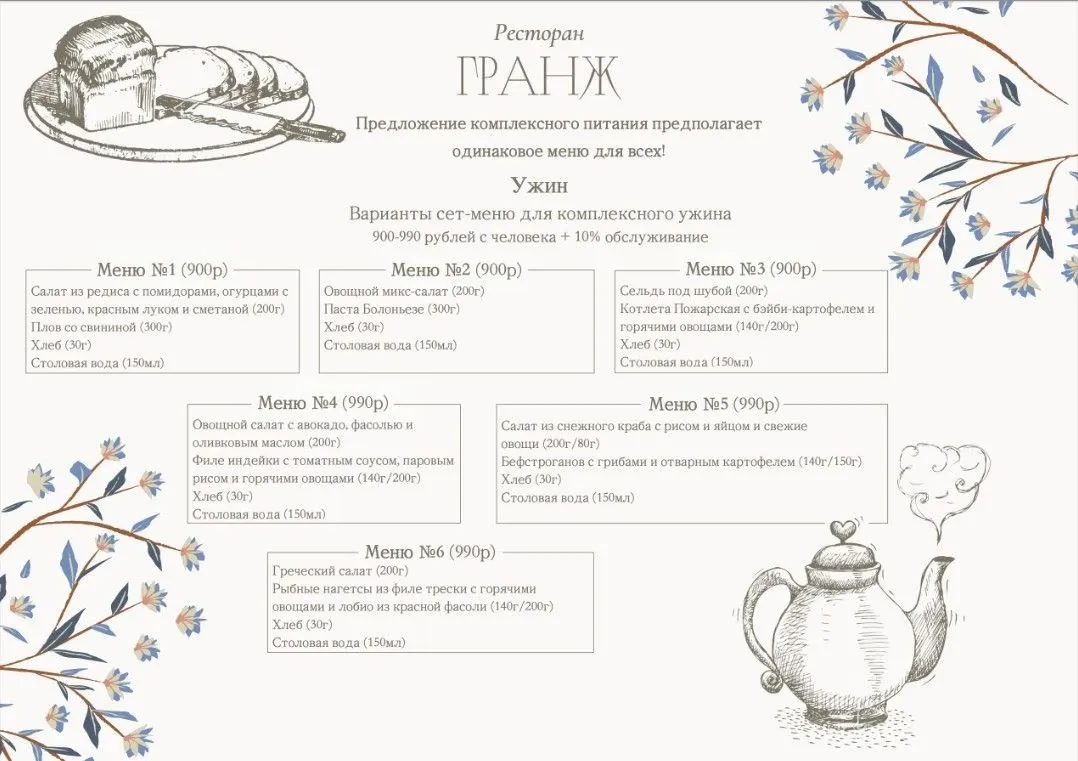 Ресторан
ГРАНЖ

Предложение комплексного питания предполагает одинаковое меню для всех!

Ужин

Варианты сет-меню для комплексного ужина
900-990 рублей с человека + 10% обслуживание

Меню №1 (900р)
Салат из редиса с помидорами, огурцами с зеленью, красным луком и сметаной (200г)
Плов со свининой (300г)
Хлеб (30г)
Столовая вода (150мл)

Меню №2 (900р)
Овощной микс-салат (200г)
Паста Болоньезе (300г)
Хлеб (30г)
Столовая вода (150мл)

Меню №3 (900р)
Сельдь под шубой (200г)
Котлета Пожарская с бэйби-картофелем и горячими овощами (140г/200г)
Хлеб (30г)
Столовая вода (150мл)

Меню №4 (990р)
Овощной салат с авокадо, фасолью и оливковым маслом (200г)
Филе индейки с томатным соусом, паровым рисом и горячими овощами (140г/200г)
Хлеб (30г)
Столовая вода (150мл)

Меню №5 (990р)
Салат из снежного краба с рисом и яйцом и свежие овощи (200г/80г)
Бефстроганов с грибами и отварным картофелем (140г/150г)
Хлеб (30г)
Столовая вода (150мл)

Меню №6 (990р)
Греческий салат (200г)
Рыбные нагетсы из филе трески с горячими овощами и лобио из красной фасоли (140г/200г)
Хлеб (30г)
Столовая вода (150мл)