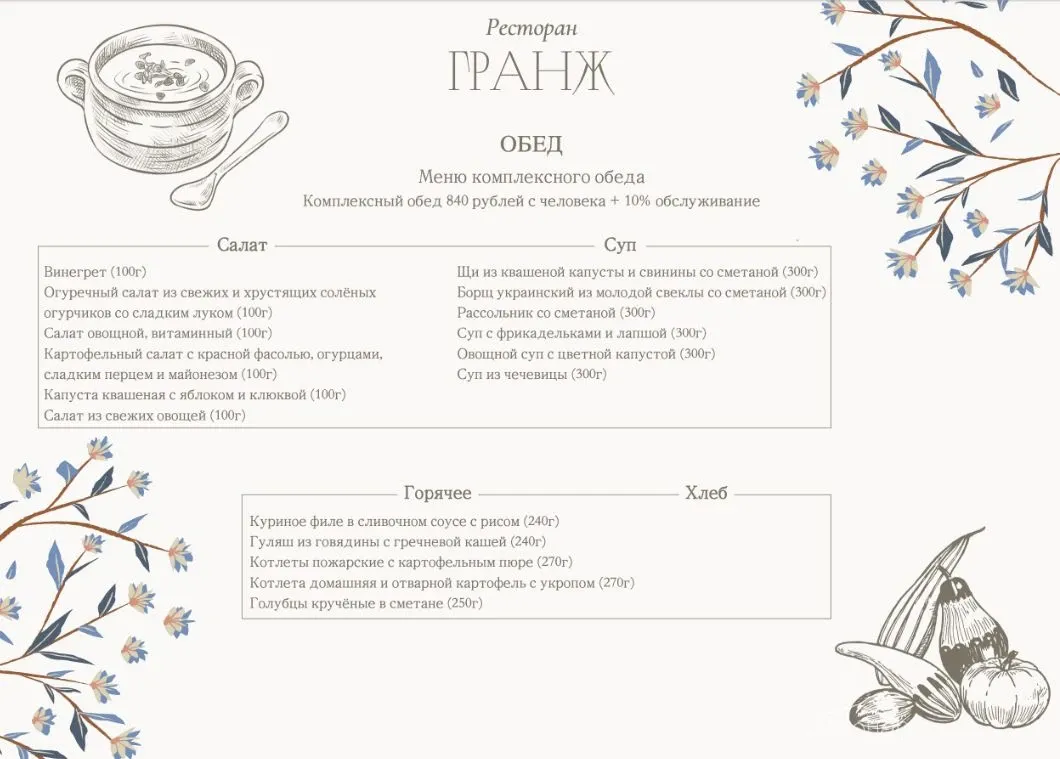 Ресторан
ГРАНЖ

ОБЕД
Меню комплексного обеда
Комплексный обед 840 рублей с человека + 10% обслуживание

Салат
Винегрет (100г)
Огуречный салат из свежих и хрустящих солёных огурчиков со сладким луком (100г)
Салат овощной, витаминный (100г)
Картофельный салат с красной фасолью, огурцами, сладким перцем и майонезом (100г)
Капуста квашеная с яблоком и клюквой (100г)
Салат из свежих овощей (100г)

Суп
Щи из квашеной капусты и свинины со сметаной (300г)
Борщ украинский из молодой свеклы со сметаной (300г)
Рассольник со сметаной (300г)
Суп с фрикадельками и лапшой (300г)
Овощной суп с цветной капустой (300г)
Суп из чечевицы (300г)

Горячее
Хлеб
Куриное филе в сливочном соусе с рисом (240г)
Гуляш из говядины с гречневой кашей (240г)
Котлеты пожарские с картофельным пюре (270г)
Котлета домашняя и отварной картофель с укропом (270г)
Голубцы кручёные в сметане (250г)